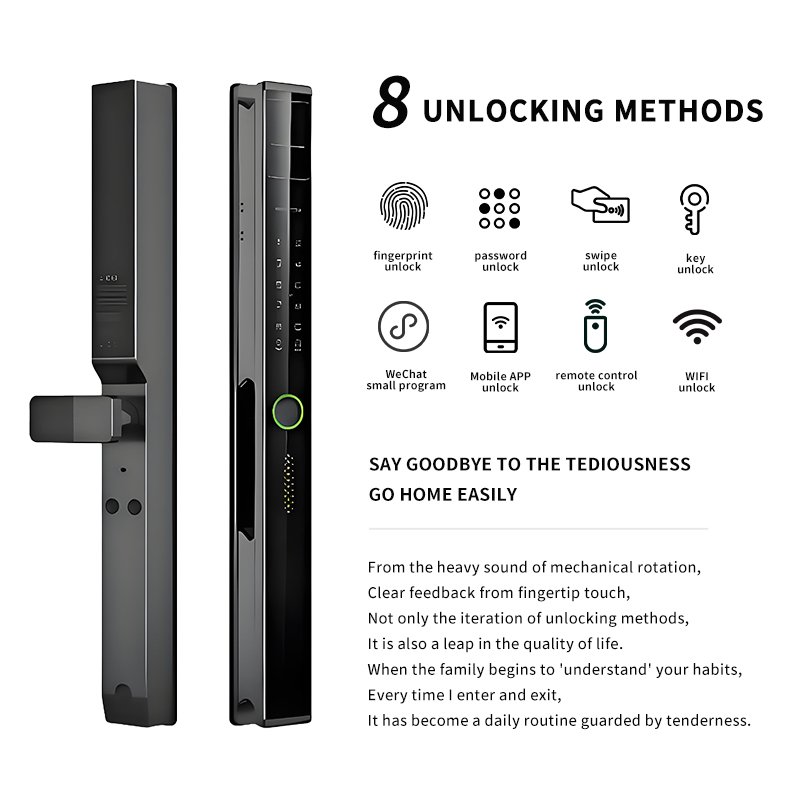 8 UNLOCKING METHODS

fingerprint unlock

password unlock

swipe unlock

key unlock

WeChat small program

Mobile APP unlock

remote control unlock

WIFI unlock

SAY GOODBYE TO THE TEDIOUSNESS
GO HOME EASILY

From the heavy sound of mechanical rotation,
Clear feedback from fingertip touch,
Not only the iteration of unlocking methods,
It is also a leap in the quality of life.
When the family begins to 'understand' your habits,
Every time I enter and exit,
It has become a daily routine guarded by tenderness.